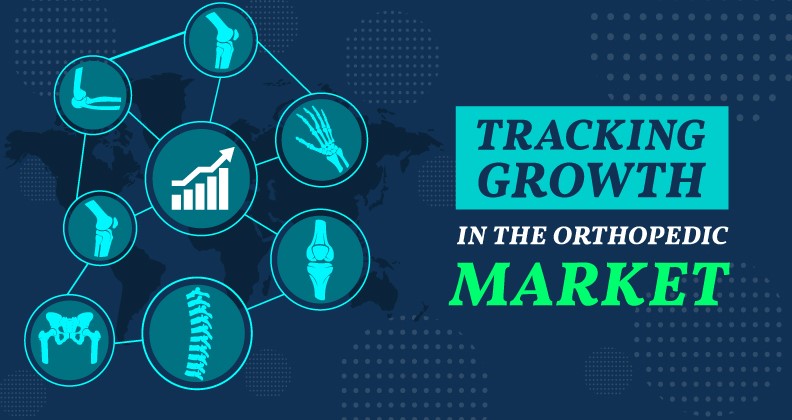 TRACKING GROWTH

IN THE ORTHOPEDIC

MARKET